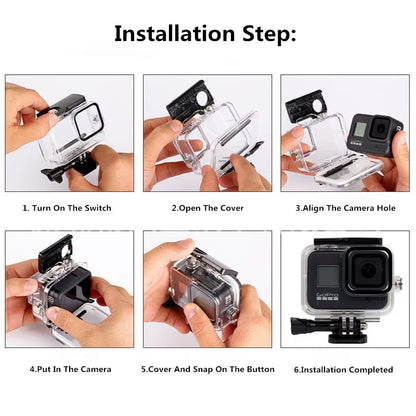 Installation Step:

1. Turn On The Switch

2.Open The Cover

3.Align The Camera Hole

4.Put In The Camera

5.Cover And Snap On The Button

GoPro

6.Installation Completed